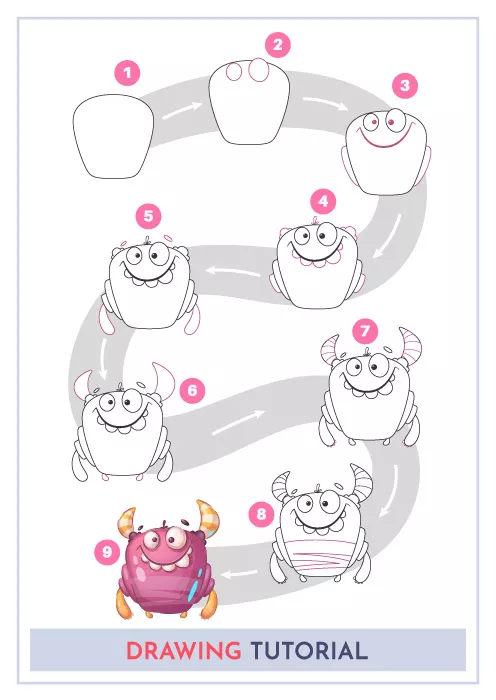 1
2
3
4
5
6
7
8
9
DRAWING TUTORIAL